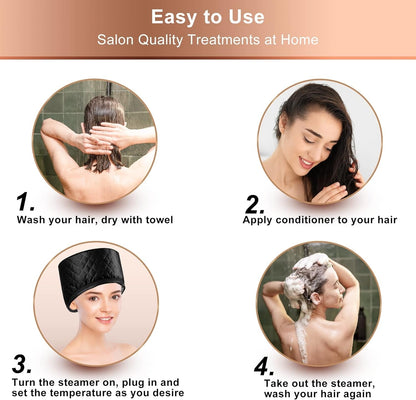 Easy to Use

Salon Quality Treatments at Home

1.
Wash your hair, dry with towel

2.
Apply conditioner to your hair

3.
Turn the steamer on, plug in and set the temperature as you desire

4.
Take out the steamer, wash your hair again