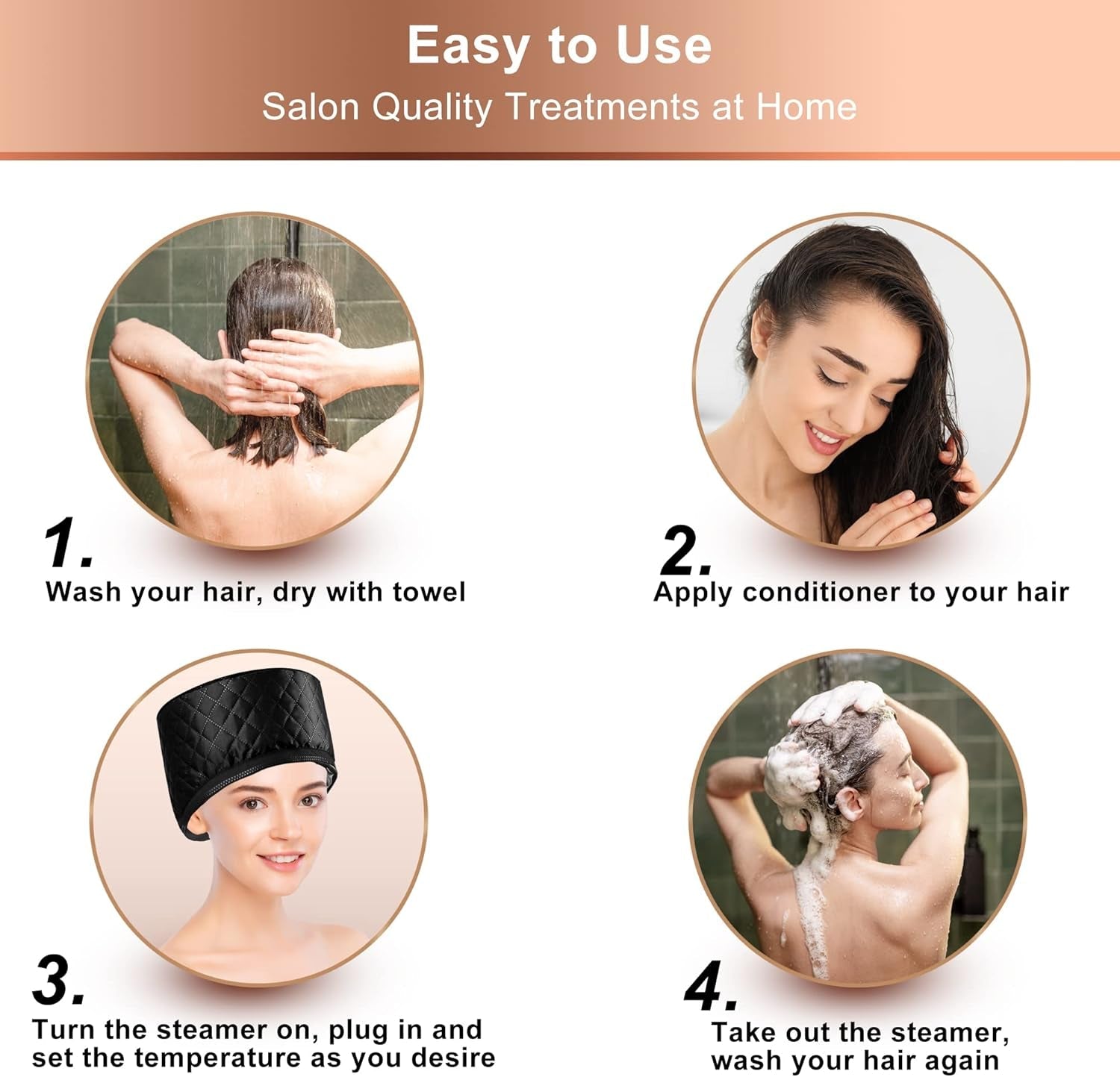 Easy to Use

Salon Quality Treatments at Home

1.
Wash your hair, dry with towel

2.
Apply conditioner to your hair

3.
Turn the steamer on, plug in and set the temperature as you desire

4.
Take out the steamer, wash your hair again