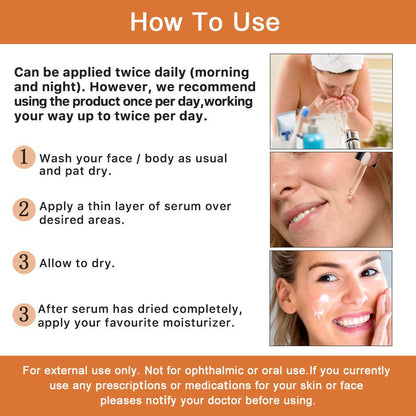 How To Use

Can be applied twice daily (morning and night). However, we recommend using the product once per day,working your way up to twice per day.

1 Wash your face / body as usual and pat dry.

2 Apply a thin layer of serum over desired areas.

3 Allow to dry.

3 After serum has dried completely, apply your favourite moisturizer.

For external use only. Not for ophthalmic or oral use.If you currently use any prescriptions or medications for your skin or face pleases notify your doctor before using.