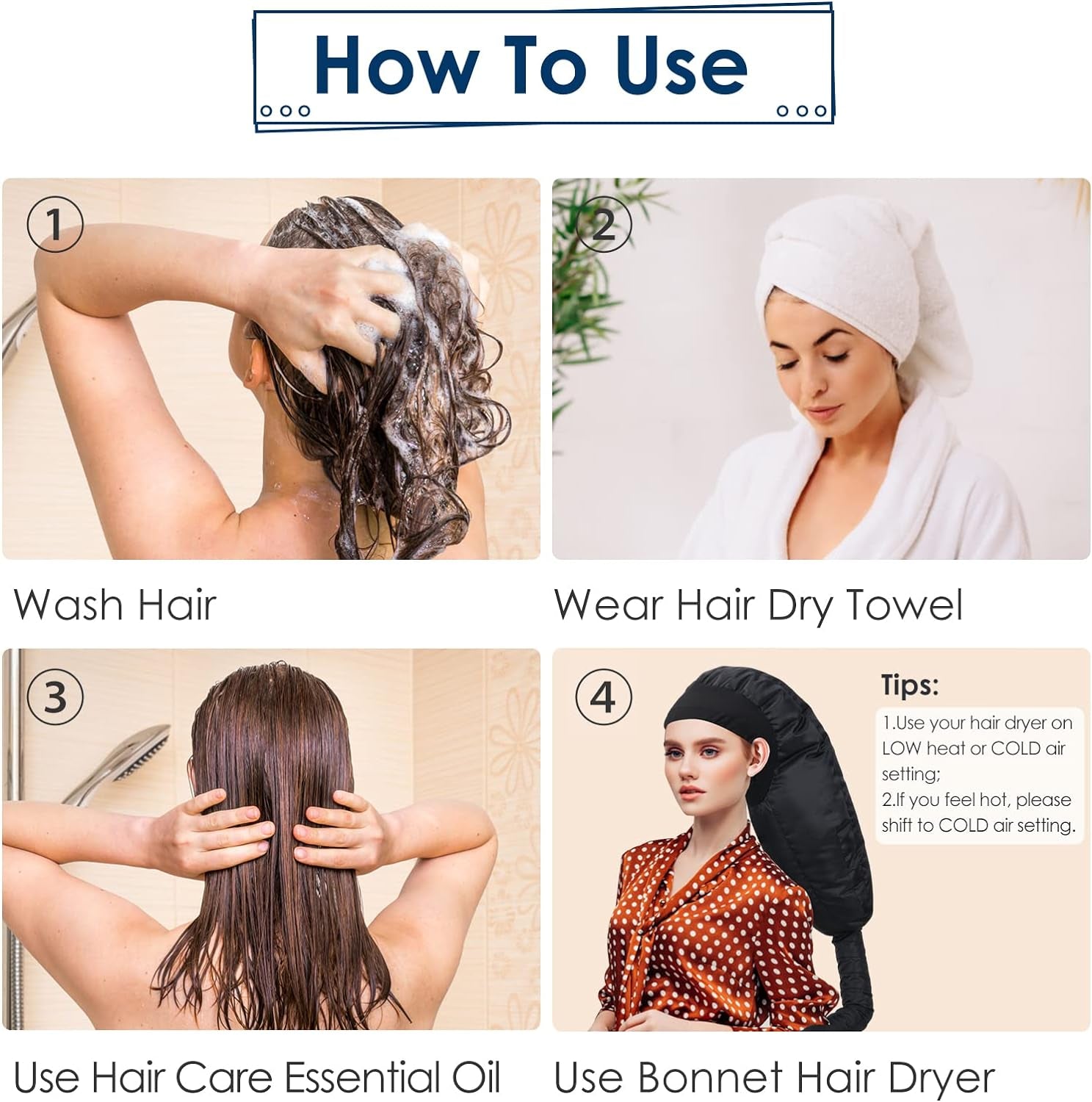 How To Use

1

Wash Hair

2

Wear Hair Dry Towel

3

Use Hair Care Essential Oil

4

Tips:
1.Use your hair dryer on LOW heat or COLD air setting;
2.If you feel hot, please shift to COLD air setting.

Use Bonnet Hair Dryer